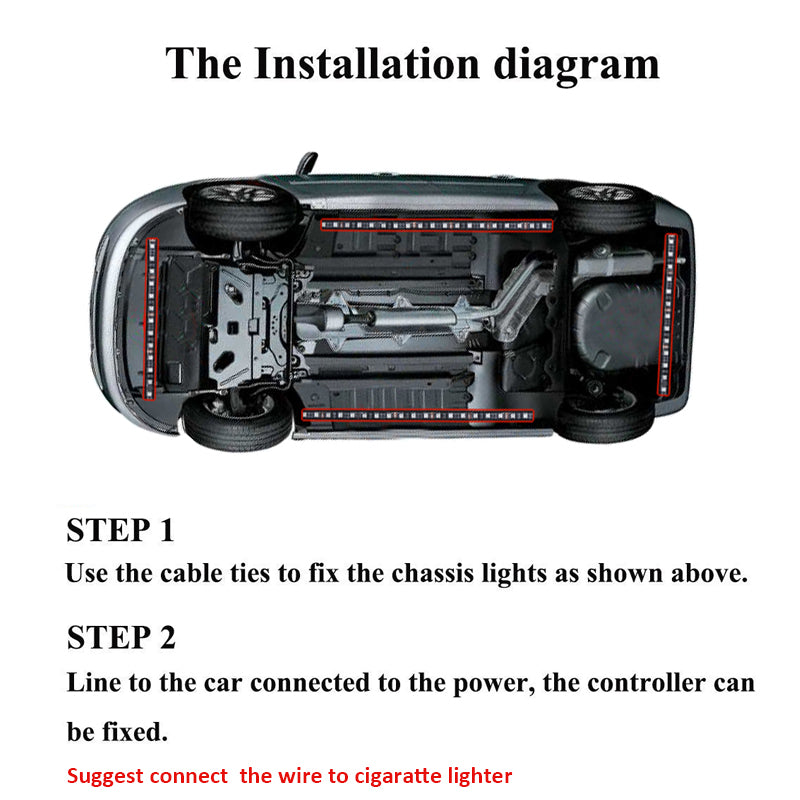 The Installation diagram

STEP 1
Use the cable ties to fix the chassis lights as shown above.

STEP 2
Line to the car connected to the power, the controller can be fixed.

Suggest connect the wire to cigaratte lighter